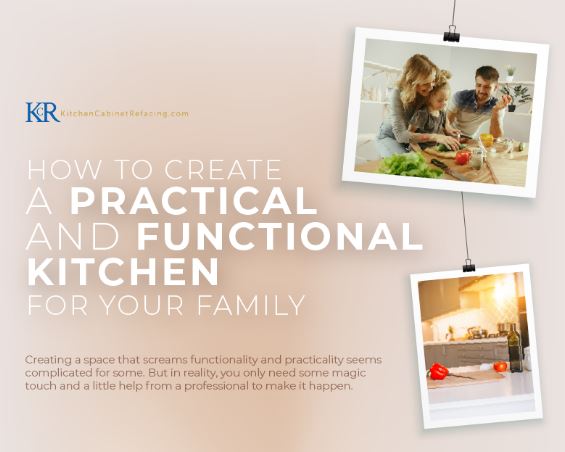 KCR KitchenCabinetRefacing.com

HOW TO CREATE A PRACTICAL AND FUNCTIONAL KITCHEN FOR YOUR FAMILY

Creating a space that screams functionality and practicality seems complicated for some. But in reality, you only need some magic touch and a little help from a professional to make it happen.